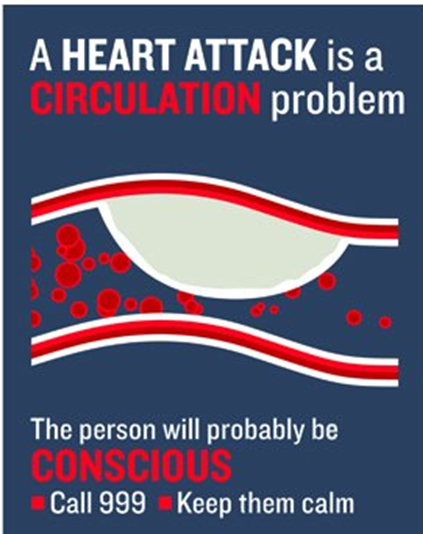 A HEART ATTACK is a CIRCULATION problem

The person will probably be CONSCIOUS

■ Call 999 ■ Keep them calm