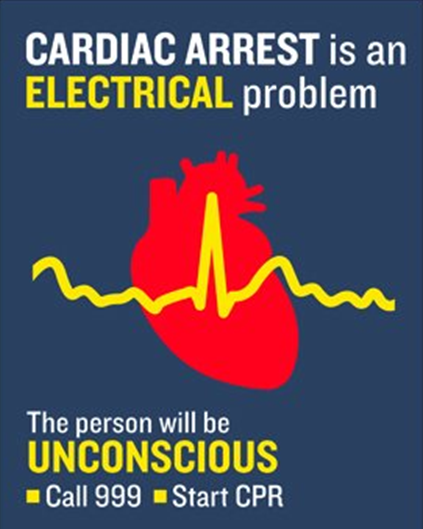 CARDIAC ARREST is an ELECTRICAL problem

The person will be UNCONSCIOUS

■ Call 999 ■ Start CPR